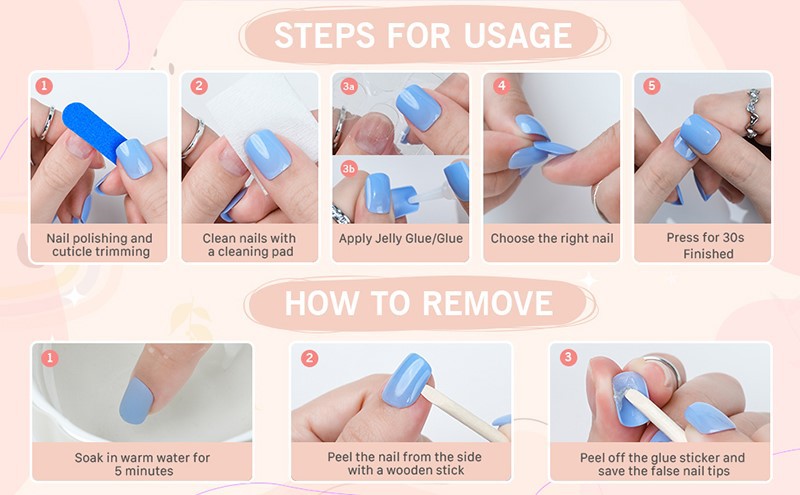 STEPS FOR USAGE

1
Nail polishing and cuticle trimming

2
Clean nails with a cleaning pad

3a
3b
Apply Jelly Glue/Glue

4
Choose the right nail

5
Press for 30s Finished

HOW TO REMOVE

1
Soak in warm water for 5 minutes

2
Peel the nail from the side with a wooden stick

3
Peel off the glue sticker and save the false nail tips